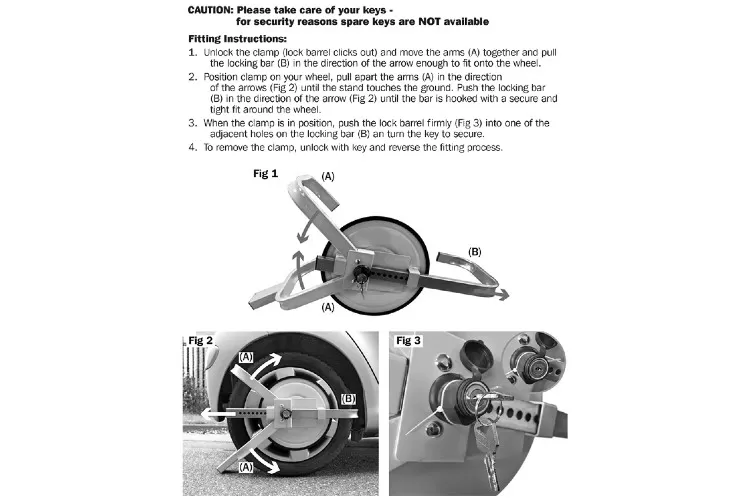 CAUTION: Please take care of your keys - for security reasons spare keys are NOT available

Fitting Instructions:

1. Unlock the clamp (lock barrel clicks out) and move the arms (A) together and pull the locking bar (B) in the direction of the arrow enough to fit onto the wheel.
2. Position clamp on your wheel, pull apart the arms (A) in the direction of the arrows (Fig 2) until the stand touches the ground. Push the locking bar (B) in the direction of the arrow (Fig 2) until the bar is hooked with a secure and tight fit around the wheel.
3. When the clamp is in position, push the lock barrel firmly (Fig 3) into one of the adjacent holes on the locking bar (B) an turn the key to secure.
4. To remove the clamp, unlock with key and reverse the fitting process.

Fig 1
(A)
(B)
(A)

Fig 2
(A)
(B)
(A)

Fig 3